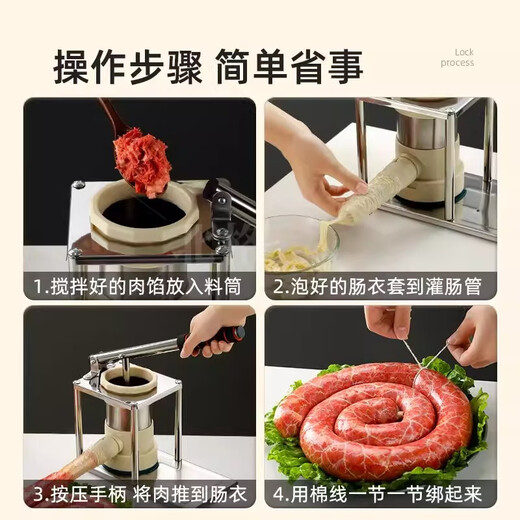 操作步骤 简单省事

Lock process

1.搅拌好的肉馅放入料筒

2.泡好的肠衣套到灌肠管

3.按压手柄 将肉推到肠衣

4.用棉线一节一节绑起来