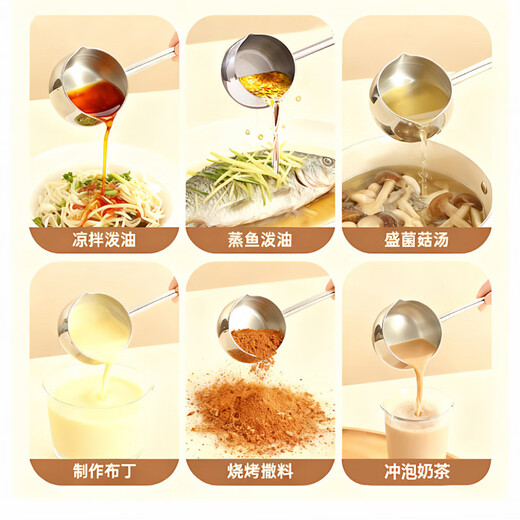 凉拌泼油

蒸鱼泼油

盛菌菇汤

制作布丁

烧烤撒料

冲泡奶茶