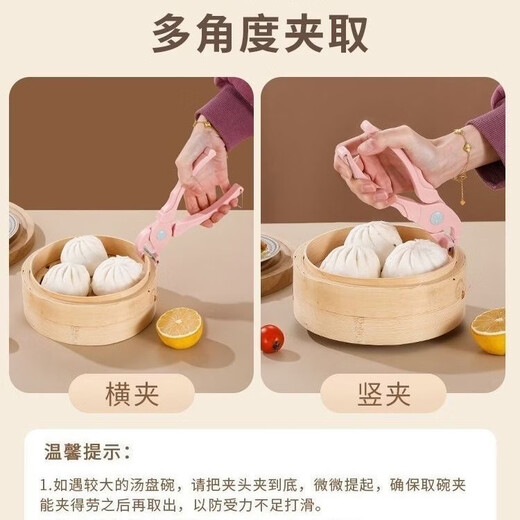 多角度夹取

横夹

竖夹

温馨提示：

1.如遇较大的汤盘碗，请把夹头夹到底，微微提起，确保取碗夹能夹得劳之后再取出，以防受力不足打滑。