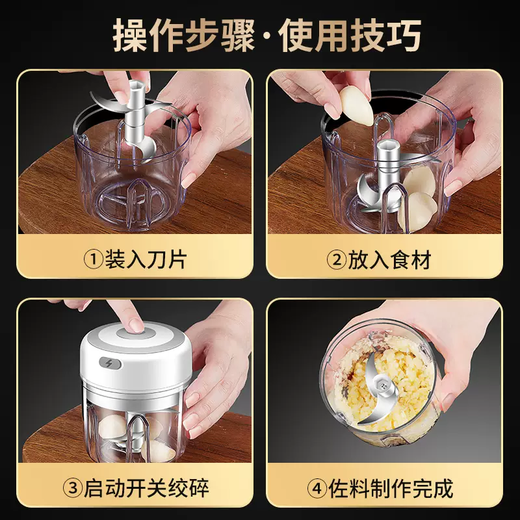 操作步骤·使用技巧

①装入刀片

②放入食材

③启动开关绞碎

④佐料制作完成