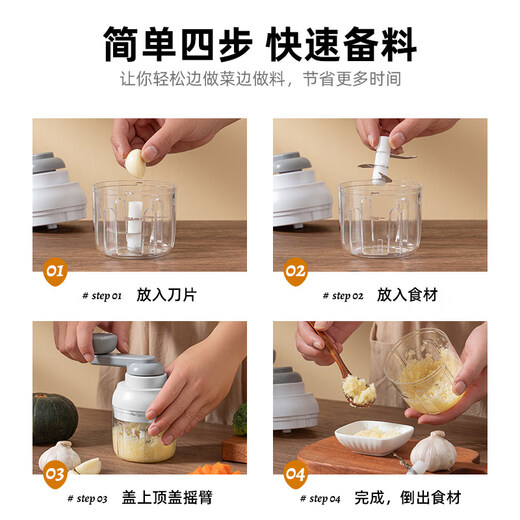 简单四步 快速备料

让你轻松边做菜边做料，节省更多时间

01

# step 01 放入刀片

02

# step 02 放入食材

03

# step 03 盖上顶盖摇臂

04

# step 04 完成，倒出食材