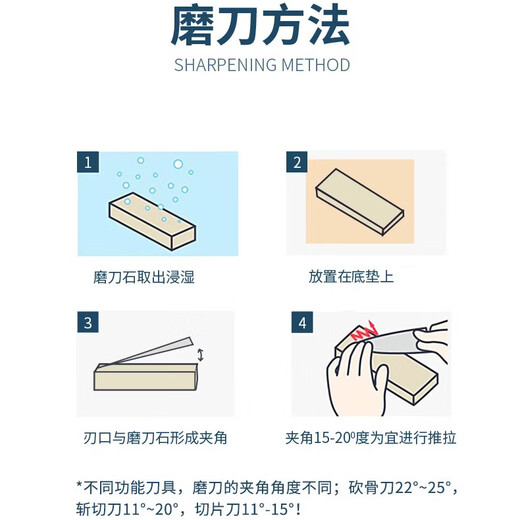 磨刀方法
SHARPENING METHOD

1
磨刀石取出浸湿

2
放置在底垫上

3
刃口与磨刀石形成夹角

4
夹角15-20⁰度为宜进行推拉

*不同功能刀具，磨刀的夹角角度不同；砍骨刀22°~25°，斩切刀11°~20°，切片刀11°-15°！