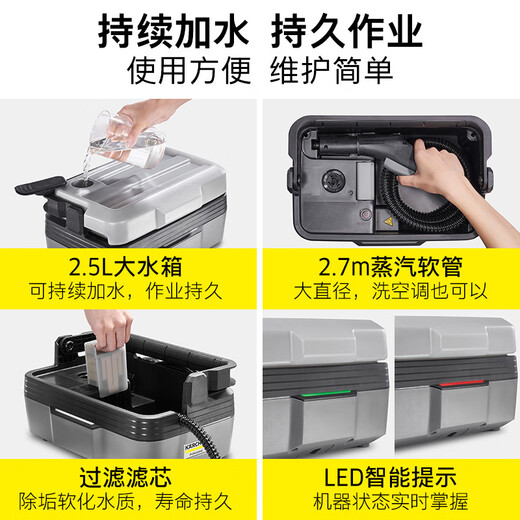 持续加水 持久作业
使用方便 维护简单

2.5L大水箱
可持续加水，作业持久

2.7m蒸汽软管
大直径，洗空调也可以

KÄRCHER

过滤滤芯
除垢软化水质，寿命持久

LED智能提示
机器状态实时掌握