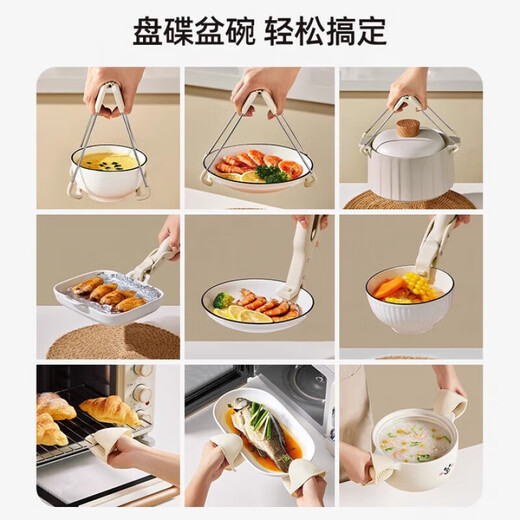 盘碟盆碗 轻松搞定