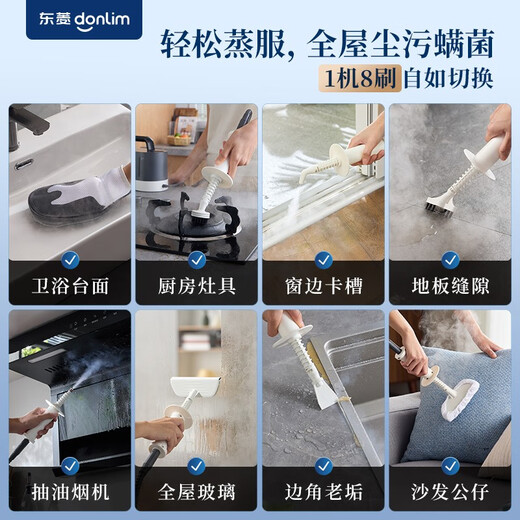 东菱 donlim

轻松蒸服，全屋尘污螨菌
1机8刷 自如切换

卫浴台面
厨房灶具
窗边卡槽
地板缝隙
抽油烟机
全屋玻璃
边角老垢
沙发公仔