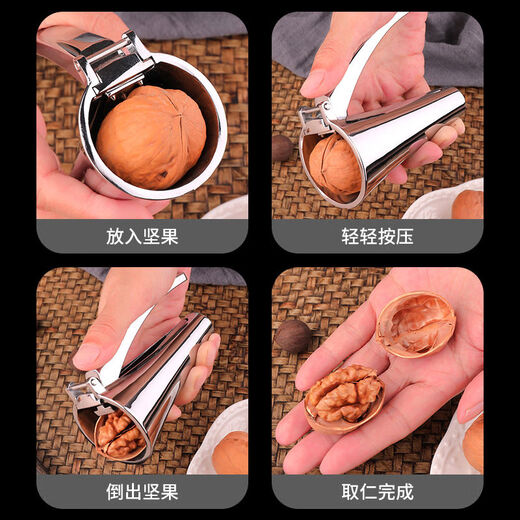 放入坚果

轻轻按压

倒出坚果

取仁完成