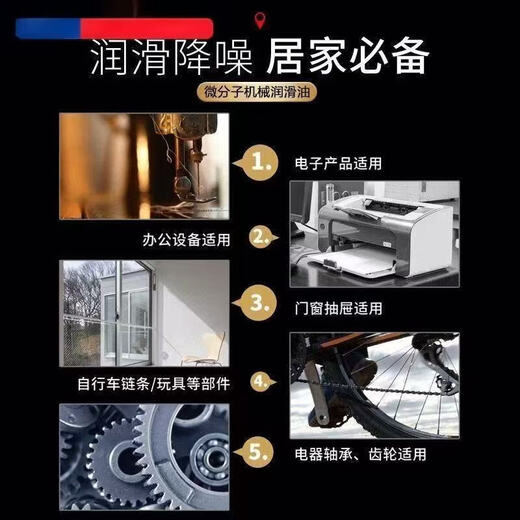 润滑降噪 居家必备

微分子机械润滑油

1.

电子产品适用

办公设备适用

2.

3.

门窗抽屉适用

自行车链条/玩具等部件

4.

5.

电器轴承、齿轮适用