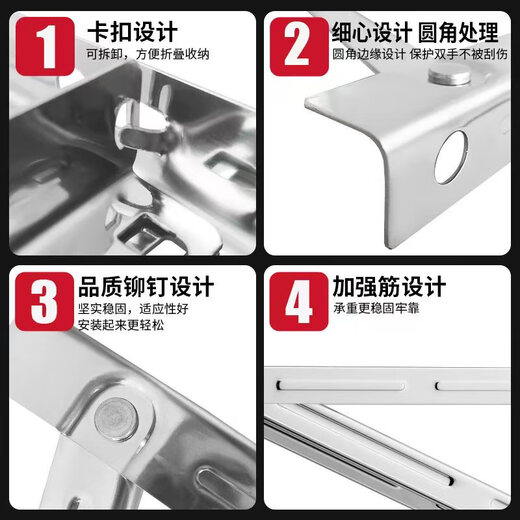 1
卡扣设计
可拆卸，方便折叠收纳

2
细心设计 圆角处理
圆角边缘设计 保护双手不被刮伤

3
品质铆钉设计
坚实稳固，适应性好
安装起来更轻松

4
加强筋设计
承重更稳固牢靠