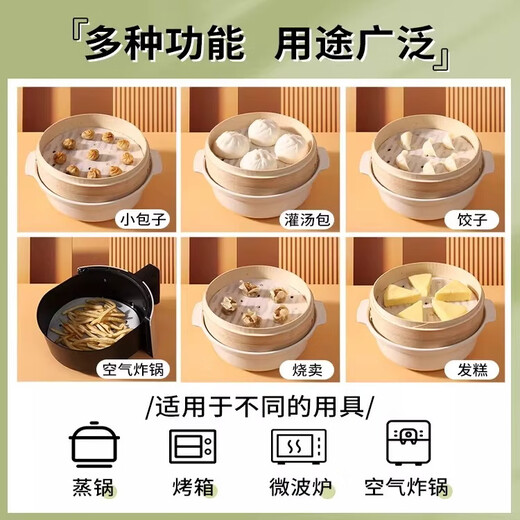 『多种功能 用途广泛』

小包子

灌汤包

饺子

空气炸锅

烧卖

发糕

/适用于不同的用具/

蒸锅

烤箱

微波炉

空气炸锅