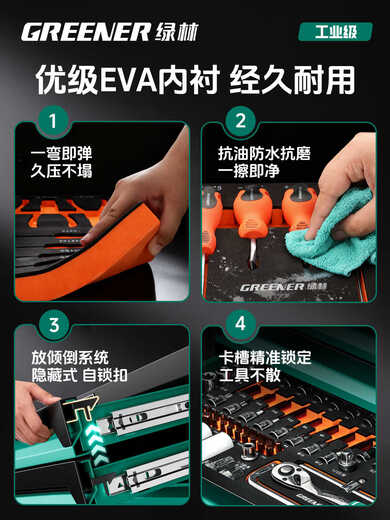 GREENER 绿林

工业级

优级EVA内衬 经久耐用

1
一弯即弹
久压不塌

2
抗油防水抗磨
一擦即净

GREENER 绿林

3
放倾倒系统
隐藏式 自锁扣

4
卡槽精准锁定
工具不散