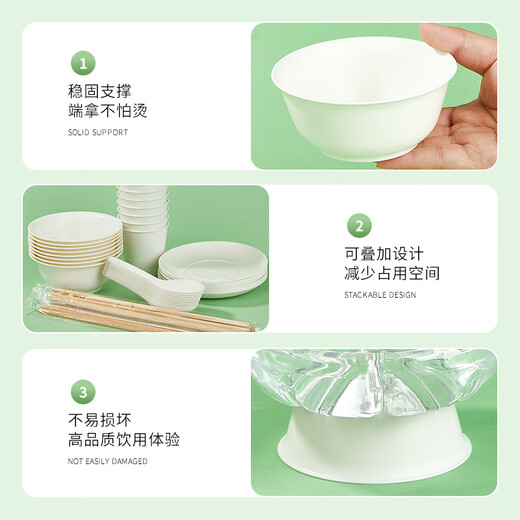 1

稳固支撑
端拿不怕烫

SOLID SUPPORT

2

可叠加设计
减少占用空间

STACKABLE DESIGN

3

不易损坏
高品质饮用体验

NOT EASILY DAMAGED