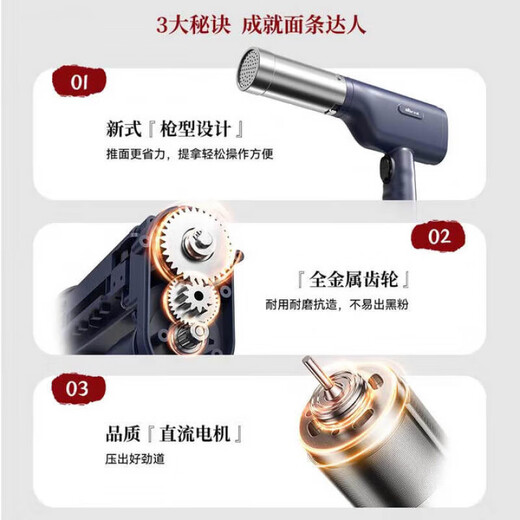 3大秘诀 成就面条达人

01

新式『枪型设计』

推面更省力，提拿轻松操作方便

02

『全金属齿轮』

耐用耐磨抗造，不易出黑粉

03

品质『直流电机』

压出好劲道