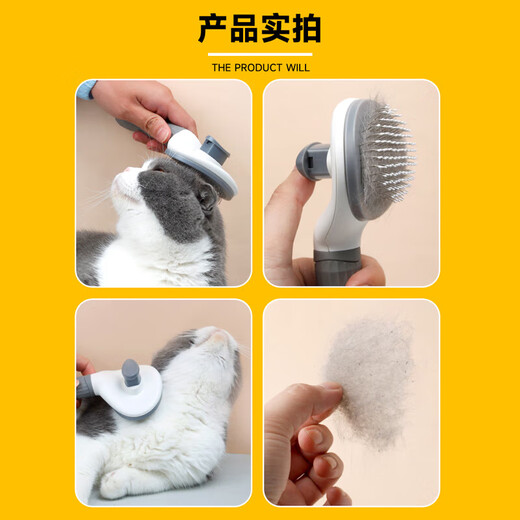 产品实拍

THE PRODUCT WILL