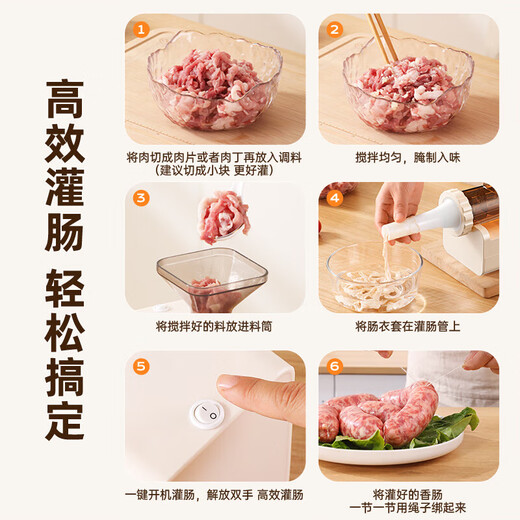 高效灌肠 轻松搞定

1
将肉切成肉片或者肉丁再放入调料
（建议切成小块 更好灌）

2
搅拌均匀，腌制入味

3
将搅拌好的料放进料筒

4
将肠衣套在灌肠管上

5
一键开机灌肠，解放双手 高效灌肠

6
将灌好的香肠
一节一节用绳子绑起来