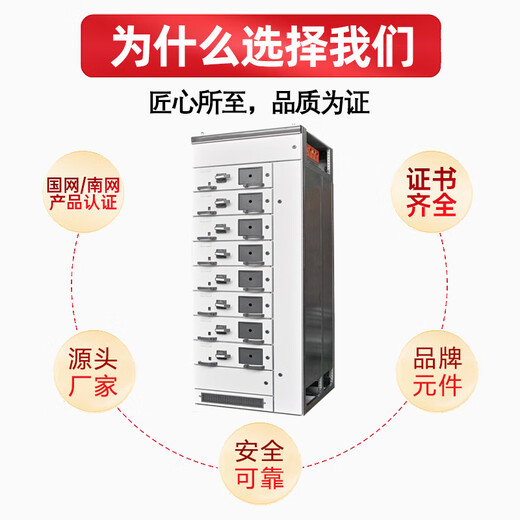 为什么选择我们

匠心所至，品质为证

国网/南网
产品认证

证书
齐全

源头
厂家

品牌
元件

安全
可靠