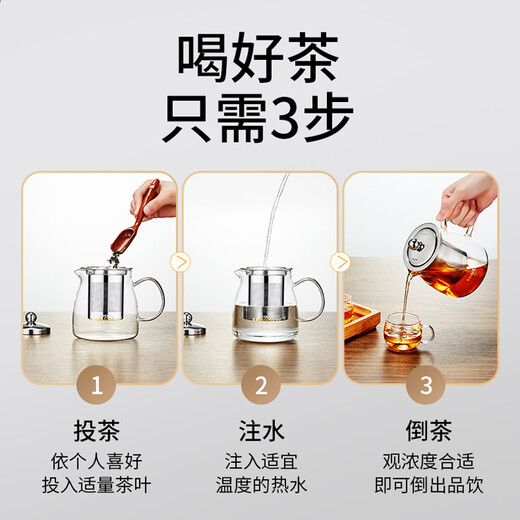 喝好茶
只需3步

1
投茶
依个人喜好
投入适量茶叶

2
注水
注入适宜
温度的热水

3
倒茶
观浓度合适
即可倒出品饮