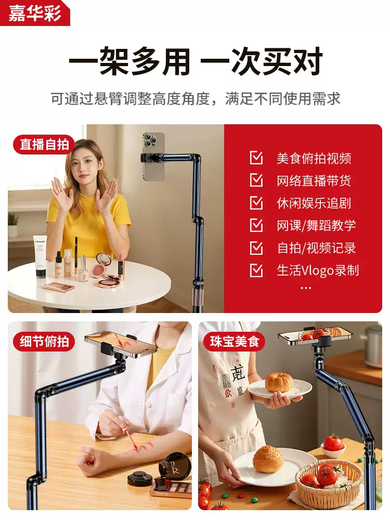 嘉华彩

一架多用 一次买对

可通过悬臂调整高度角度，满足不同使用需求

直播自拍

美食俯拍视频
网络直播带货
休闲娱乐追剧
网课/舞蹈教学
自拍/视频记录
生活Vlogo录制
...

细节俯拍

珠宝美食