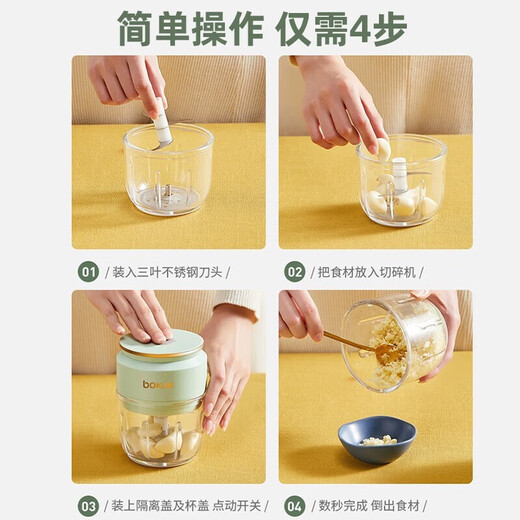 简单操作 仅需4步

01 / 装入三叶不锈钢刀头 /

02 / 把食材放入切碎机 /

bokuk

03 / 装上隔离盖及杯盖 点动开关 /

04 / 数秒完成 倒出食材 /