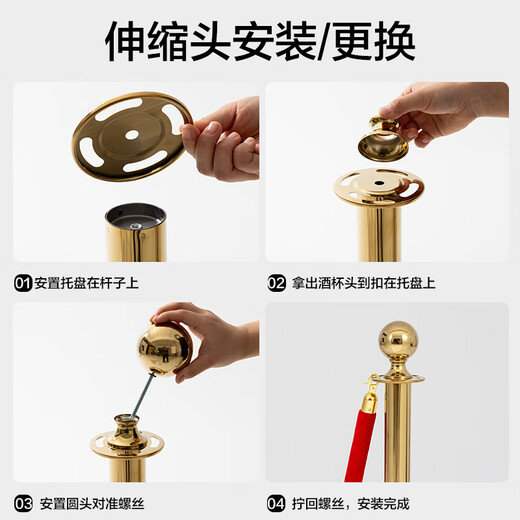 伸缩头安装/更换

01 安置托盘在杆子上

02 拿出酒杯头到扣在托盘上

03 安置圆头对准螺丝

04 拧回螺丝，安装完成