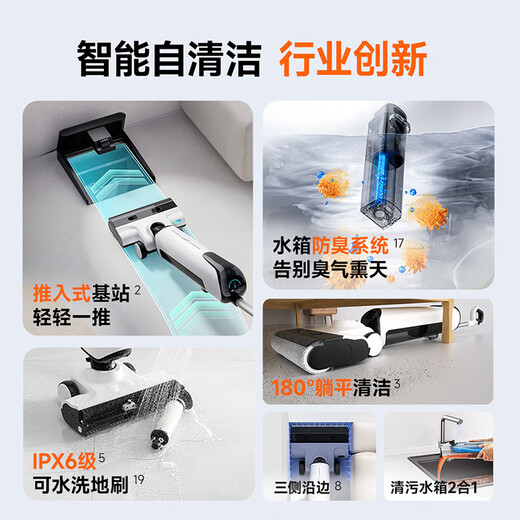 智能自清洁 行业创新

推入式基站 2
轻轻一推

水箱防臭系统 17
告别臭气熏天

180°躺平清洁 3

IPX6级 5
可水洗地刷 19

三侧沿边 8

清污水箱2合1