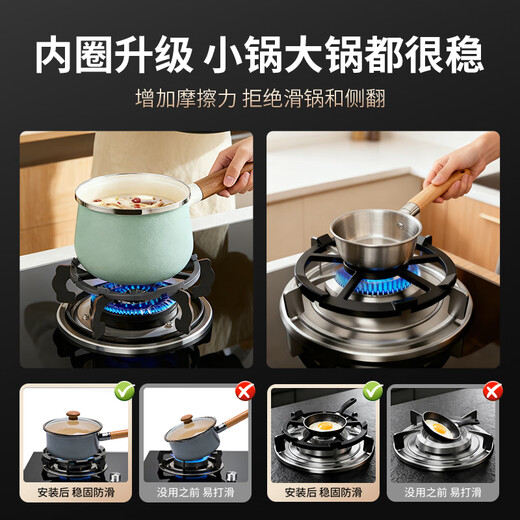 内圈升级 小锅大锅都很稳

增加摩擦力 拒绝滑锅和侧翻

安装后 稳固防滑

没用之前 易打滑

安装后 稳固防滑

没用之前 易打滑