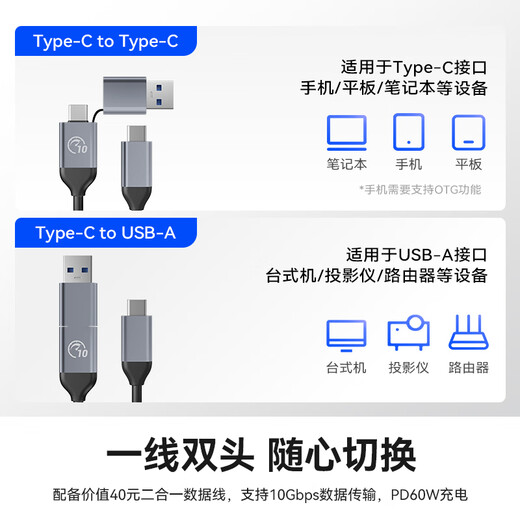 Type-C to Type-C

适用于Type-C接口
手机/平板/笔记本等设备

10

笔记本 手机 平板

*手机需要支持OTG功能

Type-C to USB-A

适用于USB-A接口
台式机/投影仪/路由器等设备

10

台式机 投影仪 路由器

一线双头 随心切换

配备价值40元二合一数据线，支持10Gbps数据传输，PD60W充电