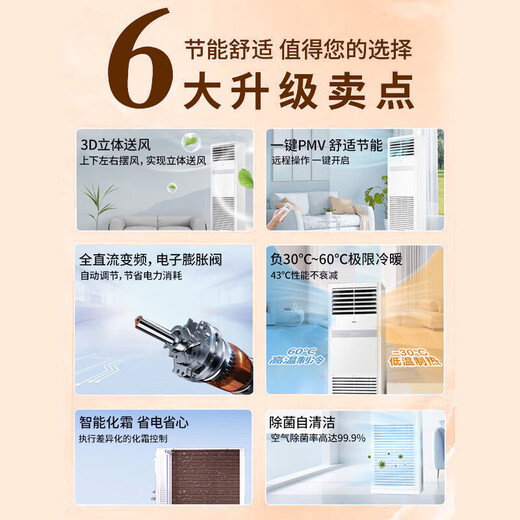 6 节能舒适 值得您的选择
大升级卖点

3D立体送风
上下左右摆风，实现立体送风

一键PMV 舒适节能
远程操作 一键开启

全直流变频，电子膨胀阀
自动调节，节省电力消耗

负30°C~60°C极限冷暖
43°C性能不衰减

60°C
高温制冷

-30°C
低温制热

智能化霜 省电省心
执行差异化的化霜控制

除菌自清洁
空气除菌率高达99.9%