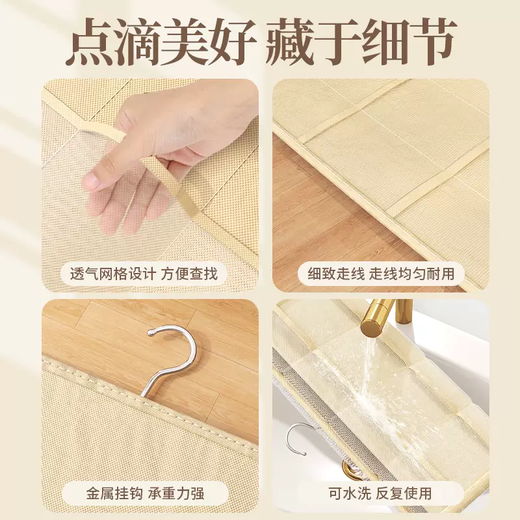 点滴美好 藏于细节

透气网格设计 方便查找

细致走线 走线均匀耐用

金属挂钩 承重力强

可水洗 反复使用