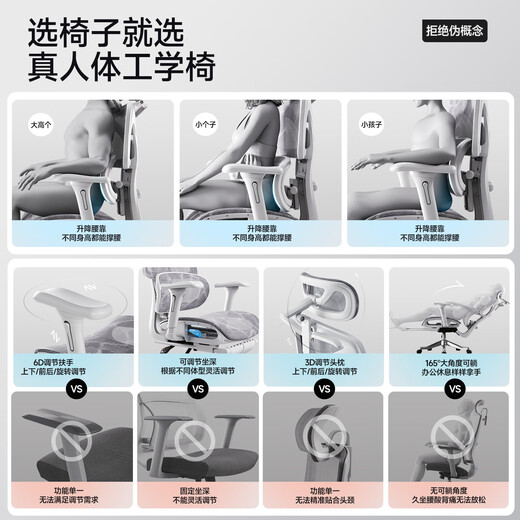 选椅子就选
真人体工学椅

拒绝伪概念

大高个
升降腰靠
不同身高都能撑腰

小个子
升降腰靠
不同身高都能撑腰

小孩子
升降腰靠
不同身高都能撑腰

6D调节扶手
上下/前后/旋转调节

可调节坐深
根据不同体型灵活调节

3D调节头枕
上下/前后/旋转调节

165°大角度可躺
办公休息样样拿手

VS

VS

VS

VS

功能单一
无法满足调节需求

固定坐深
不能灵活调节

功能单一
无法精准贴合头颈

无可躺角度
久坐腰酸背痛无法放松