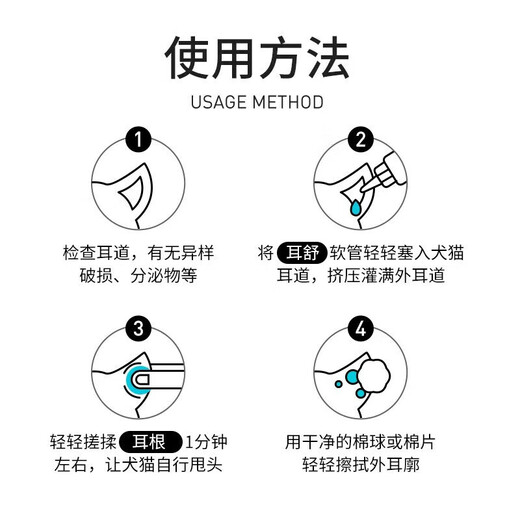 使用方法

USAGE METHOD

1

检查耳道，有无异样破损、分泌物等

2

将 耳舒 软管轻轻塞入犬猫耳道，挤压灌满外耳道

3

轻轻搓揉 耳根 1分钟左右，让犬猫自行甩头

4

用干净的棉球或棉片轻轻擦拭外耳廓