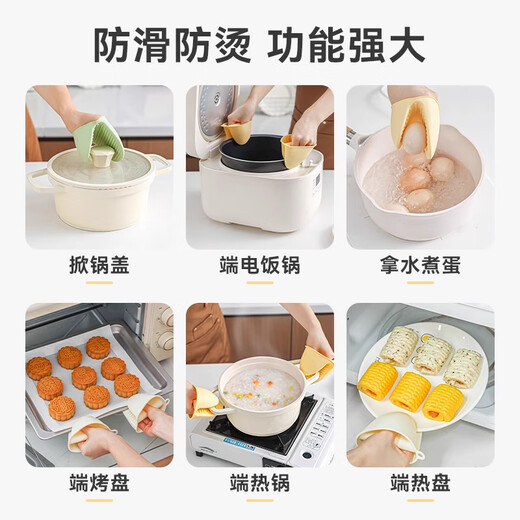 防滑防烫 功能强大

掀锅盖

端电饭锅

拿水煮蛋

端烤盘

端热锅

端热盘