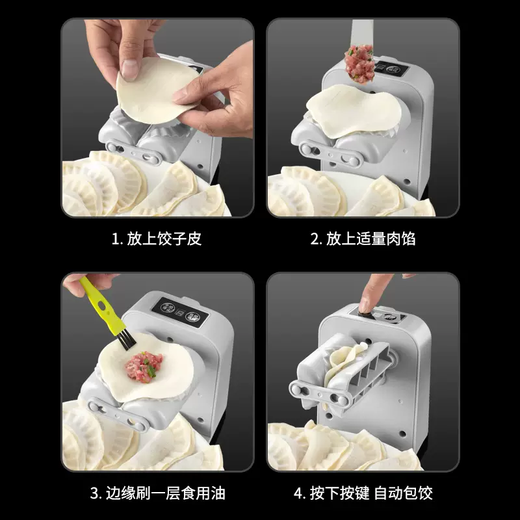 1. 放上饺子皮

2. 放上适量肉馅

3. 边缘刷一层食用油

4. 按下按键 自动包饺