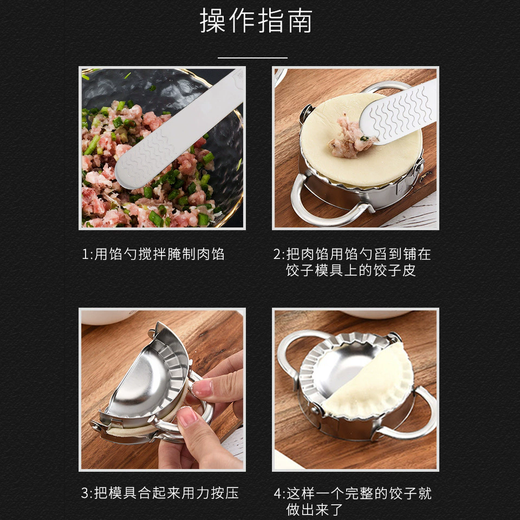 操作指南

1:用馅勺搅拌腌制肉馅

2:把肉馅用馅勺舀到铺在饺子模具上的饺子皮

3:把模具合起来用力按压

4:这样一个完整的饺子就做出来了