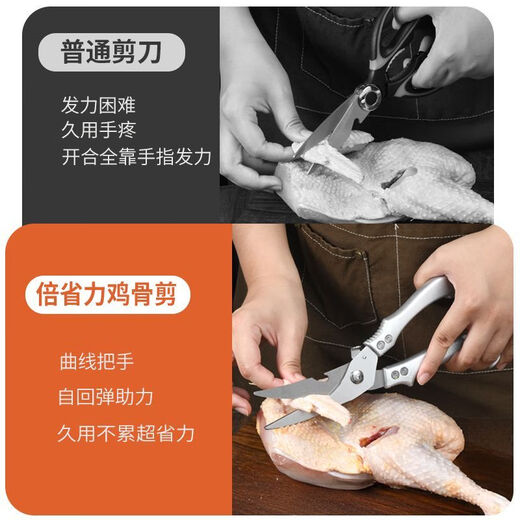 普通剪刀

发力困难
久用手疼
开合全靠手指发力

倍省力鸡骨剪

曲线把手
自回弹助力
久用不累超省力