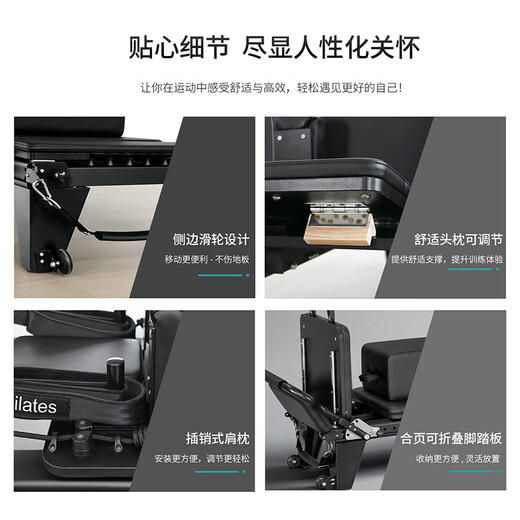 贴心细节 尽显人性化关怀

让你在运动中感受舒适与高效，轻松遇见更好的自己！

侧边滑轮设计

移动更便利 - 不伤地板

舒适头枕可调节

提供舒适支撑，提升训练体验

ilates

插销式肩枕

安装更方便，调节更轻松

合页可折叠脚踏板

收纳更方便，灵活放置