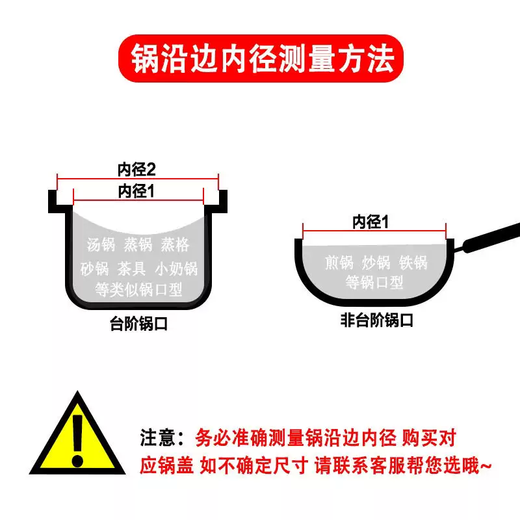 锅沿边内径测量方法

内径2
内径1
汤锅 蒸锅 蒸格
砂锅 茶具 小奶锅
等类似锅口型
台阶锅口

内径1
煎锅 炒锅 铁锅
等锅口型
非台阶锅口

注意：务必准确测量锅沿边内径 购买对应锅盖 如不确定尺寸 请联系客服帮您选哦~