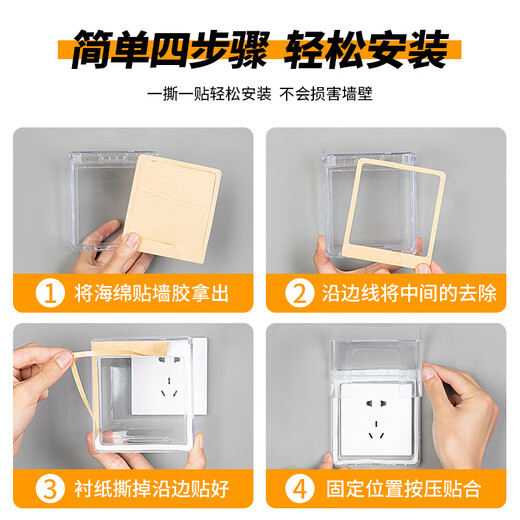 简单四步骤 轻松安装

一撕一贴轻松安装 不会损害墙壁

1 将海绵贴墙胶拿出

2 沿边线将中间的去除

3 衬纸撕掉沿边贴好

4 固定位置按压贴合