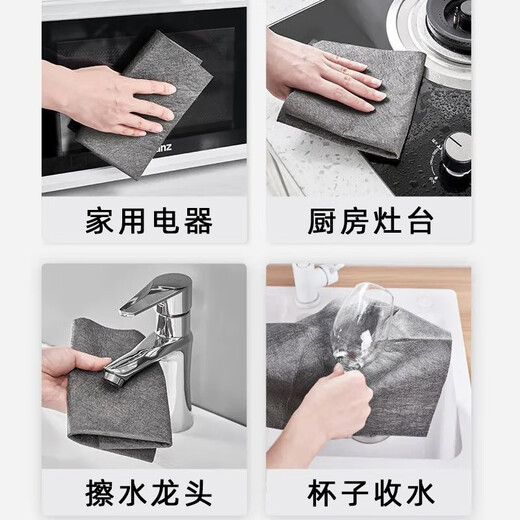 anz

家用电器

厨房灶台

擦水龙头

杯子收水