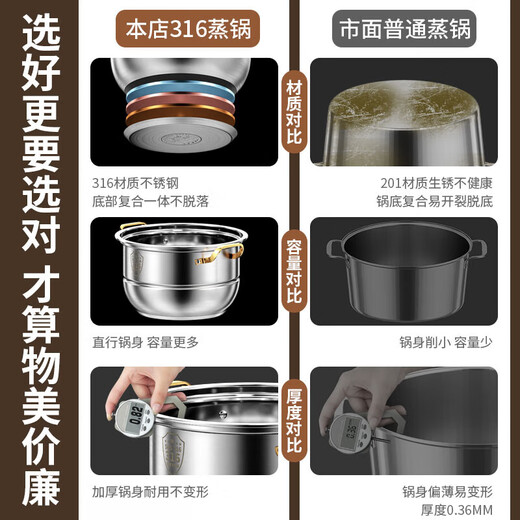 选好更要选对 才算物美价廉

本店316蒸锅

市面普通蒸锅

材质对比

316材质不锈钢
底部复合一体不脱落

201材质生锈不健康
锅底复合易开裂脱底

容量对比

直行锅身 容量更多

锅身削小 容量少

厚度对比

0.82

0.36

加厚锅身耐用不变形

锅身偏薄易变形
厚度0.36MM