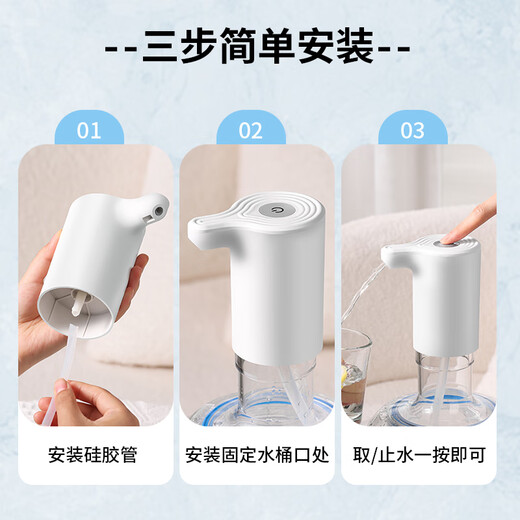 --三步简单安装--

01

安装硅胶管

02

安装固定水桶口处

03

取/止水一按即可