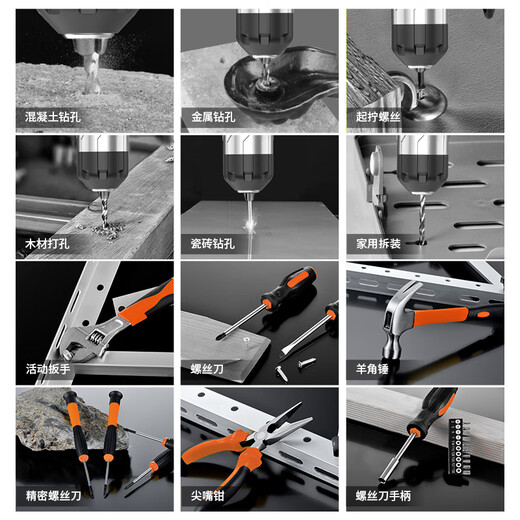 混凝土钻孔

金属钻孔

起拧螺丝

木材打孔

瓷砖钻孔

家用拆装

活动扳手

螺丝刀

羊角锤

精密螺丝刀

尖嘴钳

螺丝刀手柄