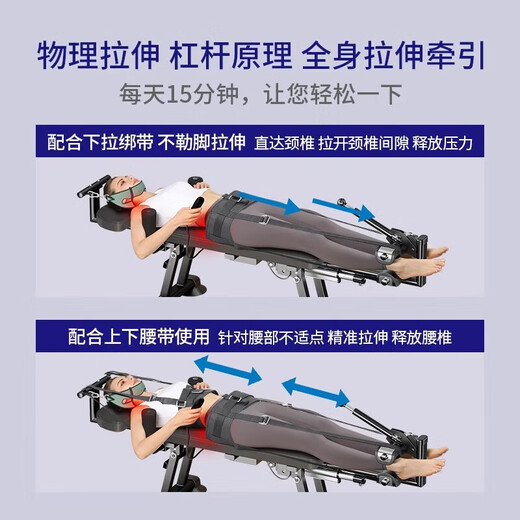 物理拉伸 杠杆原理 全身拉伸牵引

每天15分钟，让您轻松一下

配合下拉绑带 不勒脚拉伸 直达颈椎 拉开颈椎间隙 释放压力

配合上下腰带使用 针对腰部不适点 精准拉伸 释放腰椎