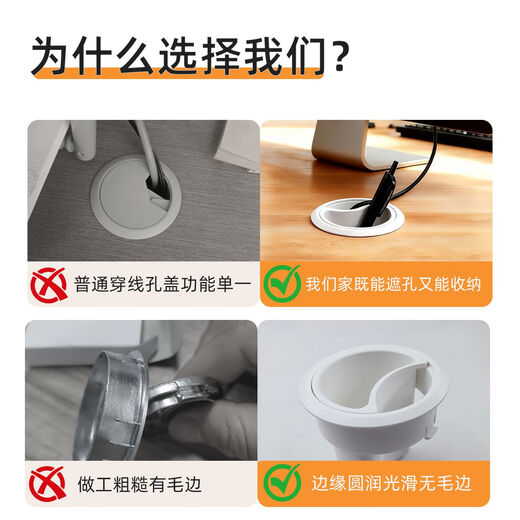 为什么选择我们?

普通穿线孔盖功能单一

我们家既能遮孔又能收纳

做工粗糙有毛边

边缘圆润光滑无毛边