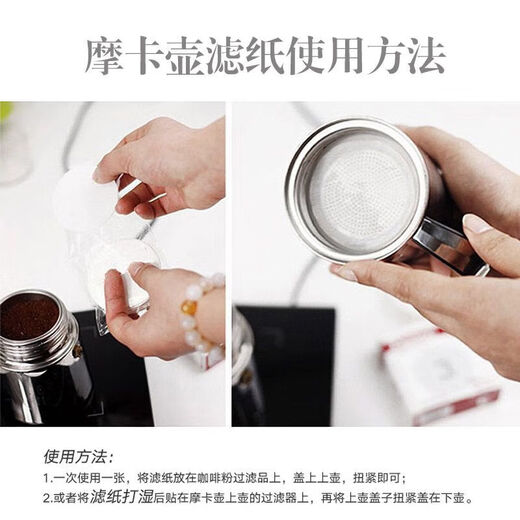 摩卡壶滤纸使用方法

使用方法：

1.一次使用一张，将滤纸放在咖啡粉过滤品上，盖上上壶，扭紧即可；

2.或者将滤纸打湿后贴在摩卡壶上壶的过滤器上，再将上壶盖子扭紧盖在下壶。