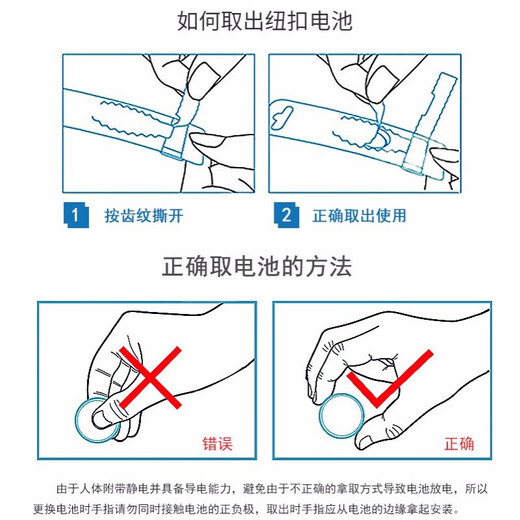 如何取出纽扣电池

1 按齿纹撕开

2 正确取出使用

正确取电池的方法

错误

正确

由于人体附带静电并具备导电能力，避免由于不正确的拿取方式导致电池放电，所以更换电池时手指请勿同时接触电池的正负极，取出时手指应从电池的边缘拿起安装。