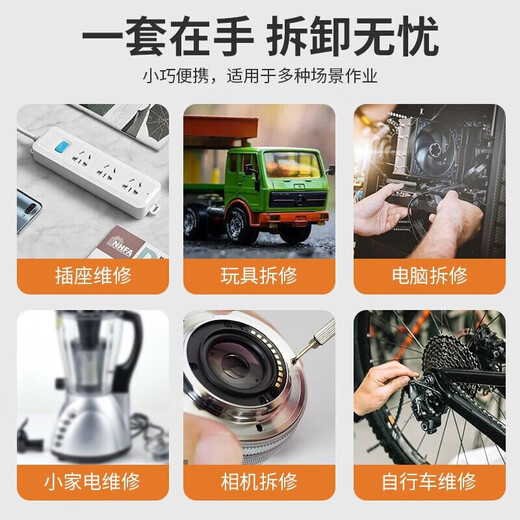 一套在手 拆卸无忧

小巧便携，适用于多种场景作业

NHFA

插座维修

玩具拆修

电脑拆修

小家电维修

相机拆修

自行车维修