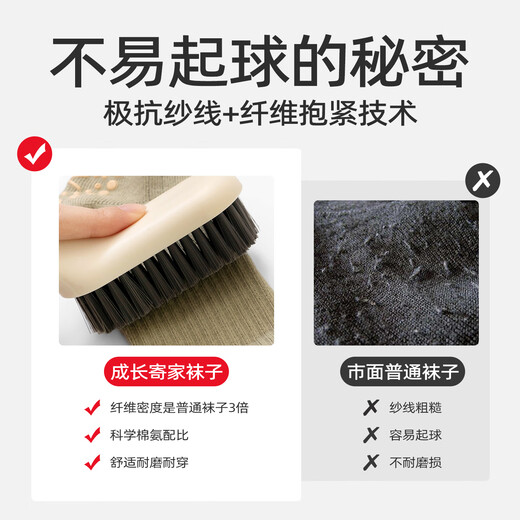 不易起球的秘密
极抗纱线+纤维抱紧技术

成长寄家袜子
纤维密度是普通袜子3倍
科学棉氨配比
舒适耐磨耐穿

市面普通袜子
纱线粗糙
容易起球
不耐磨损