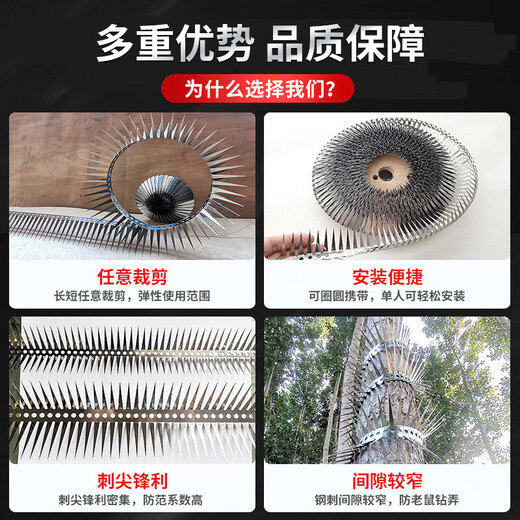 多重优势 品质保障

为什么选择我们?

任意裁剪
长短任意裁剪，弹性使用范围

安装便捷
可圈圆携带，单人可轻松安装

刺尖锋利
刺尖锋利密集，防范系数高

间隙较窄
钢刺间隙较窄，防老鼠钻弄