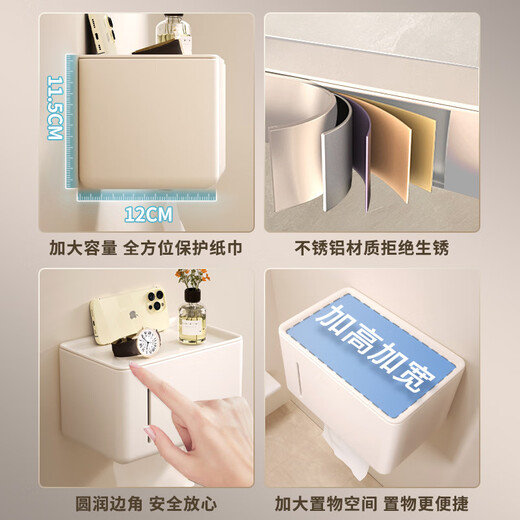 11.5CM

12CM

加大容量 全方位保护纸巾

不锈铝材质拒绝生锈

圆润边角 安全放心

加高加宽

加大置物空间 置物更便捷