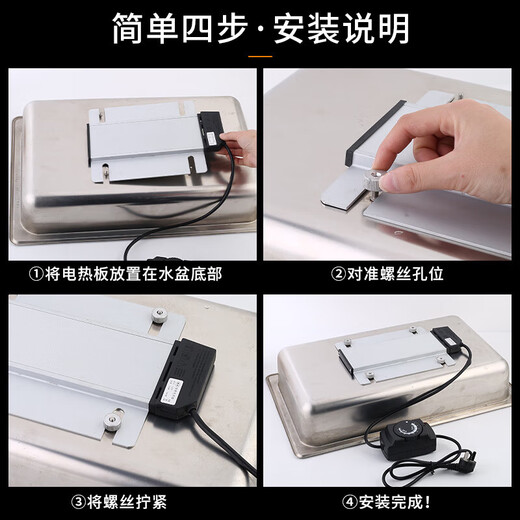 简单四步·安装说明

①将电热板放置在水盆底部

②对准螺丝孔位

③将螺丝拧紧

④安装完成!